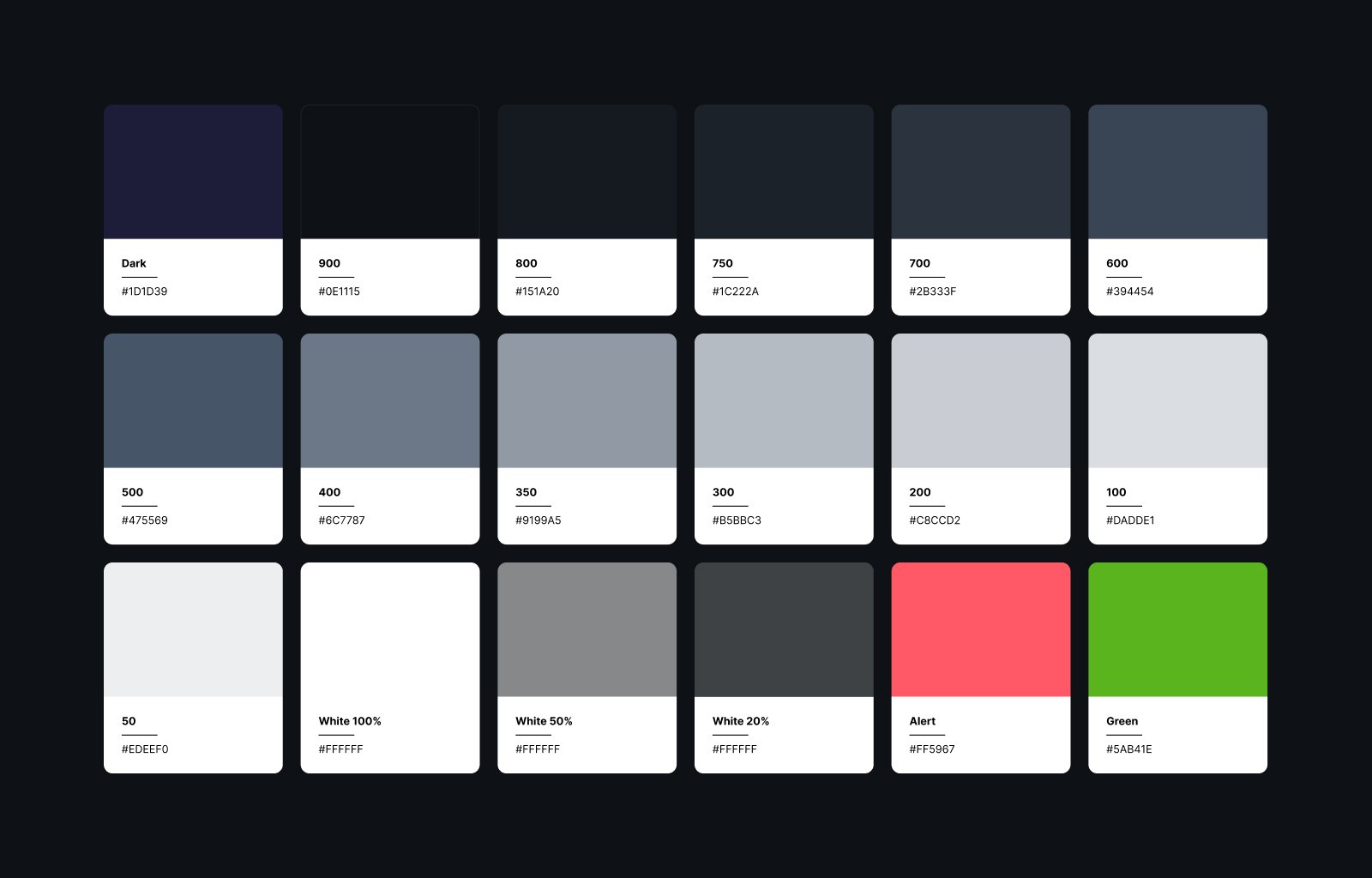 Dark

#1D1D39

900

#0E1115

800

#151A20

750

#1C222A

700

#2B333F

600

#394454

500

#475569

400

#6C7787

350

#9199A5

300

#B5BBC3

200

#C8CCD2

100

#DADDE1

50

#EDEEF0

White 100%

#FFFFFF

White 50%

#FFFFFF

White 20%

#FFFFFF

Alert

#FF5967

Green

#5AB41E